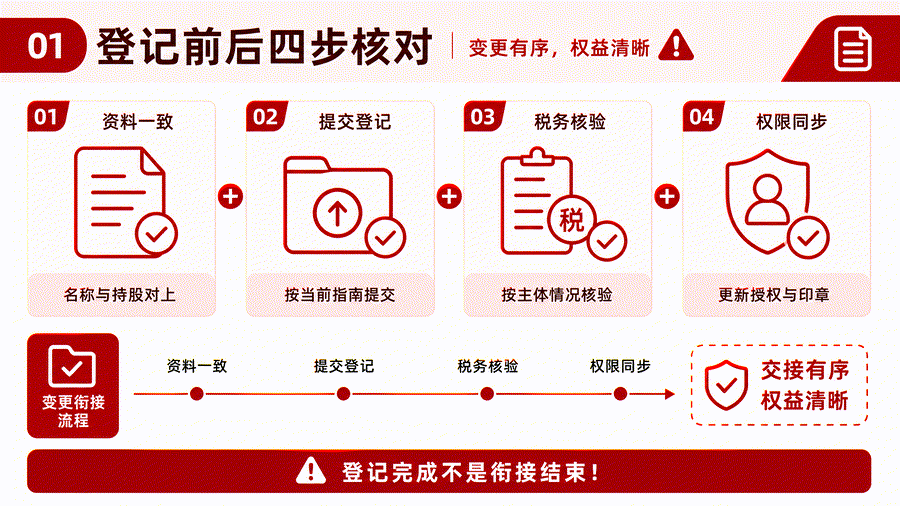 01 登记前后四步核对 | 变更有序，权益清晰

01 资料一致
名称与持股对上

02 提交登记
按当前指南提交

03 税务核验
税
按主体情况核验

04 权限同步
更新授权与印章

变更衔接流程

资料一致
提交登记
税务核验
权限同步

交接有序
权益清晰

登记完成不是衔接结束！